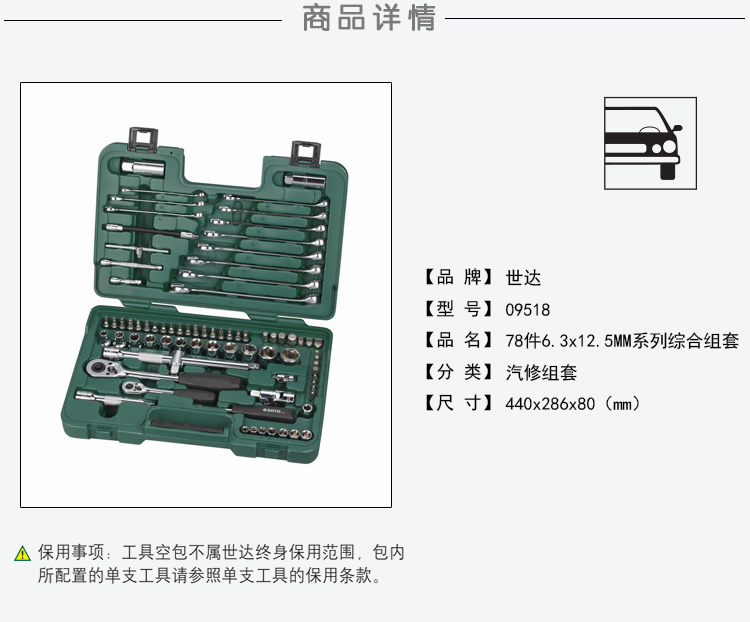 商品详情

【品 牌】世达

【型 号】09518

【品 名】78件6.3x12.5MM系列综合组套

【分 类】汽修组套

【尺 寸】440x286x80（mm）

保用事项：工具空包不属世达终身保用范围，包内所配置的单支工具请参照单支工具的保用条款。