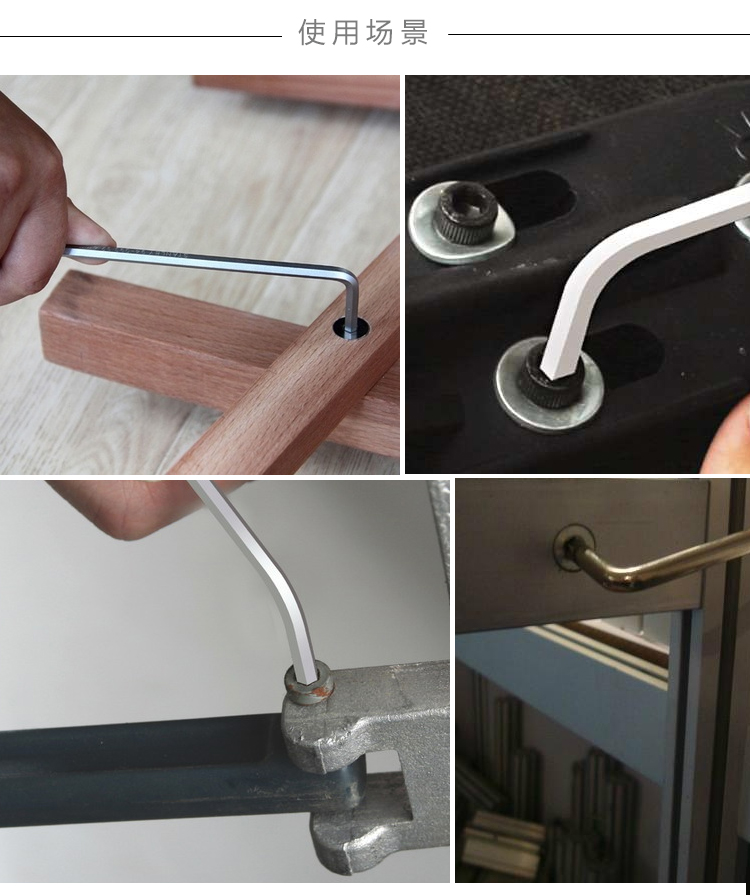 使用场景