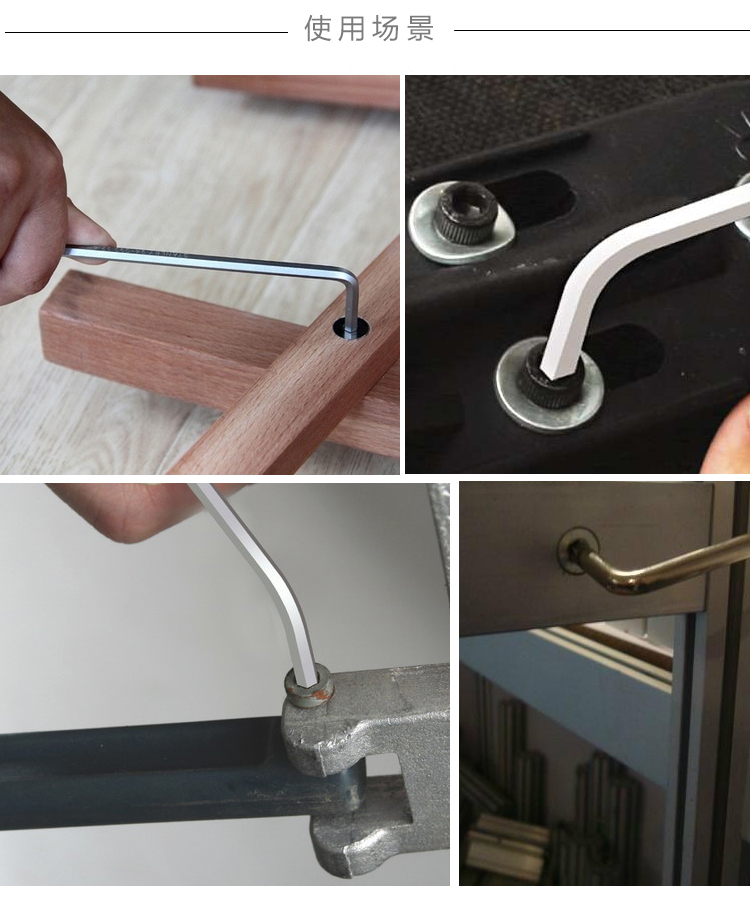 使用场景