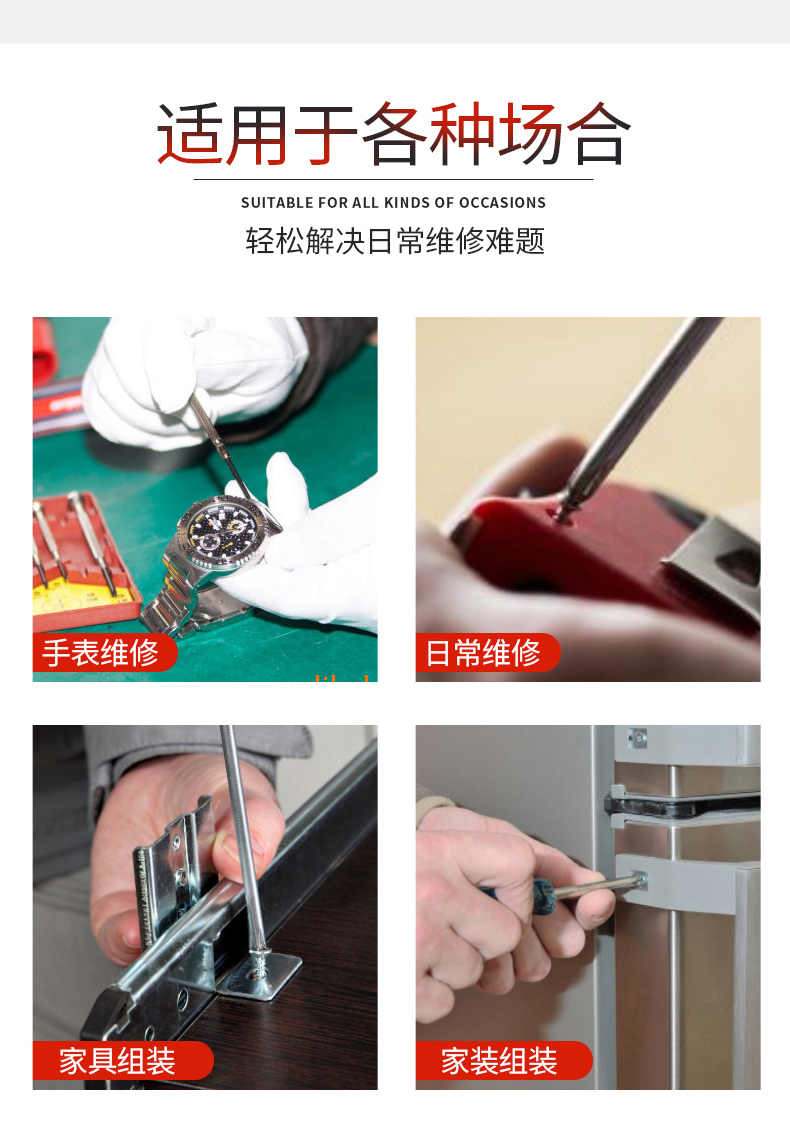 适用于各种场合

SUITABLE FOR ALL KINDS OF OCCASIONS

轻松解决日常维修难题

手表维修

日常维修

家具组装

家装组装