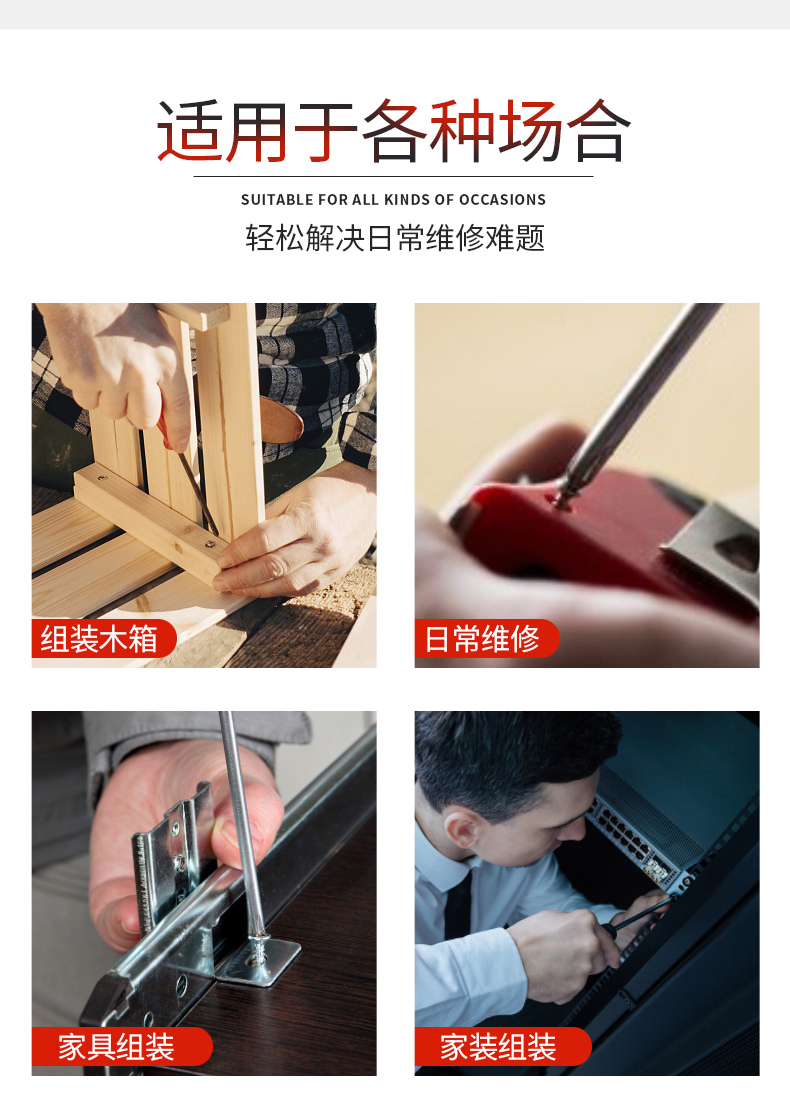 适用于各种场合

SUITABLE FOR ALL KINDS OF OCCASIONS

轻松解决日常维修难题

组装木箱

日常维修

家具组装

家装组装