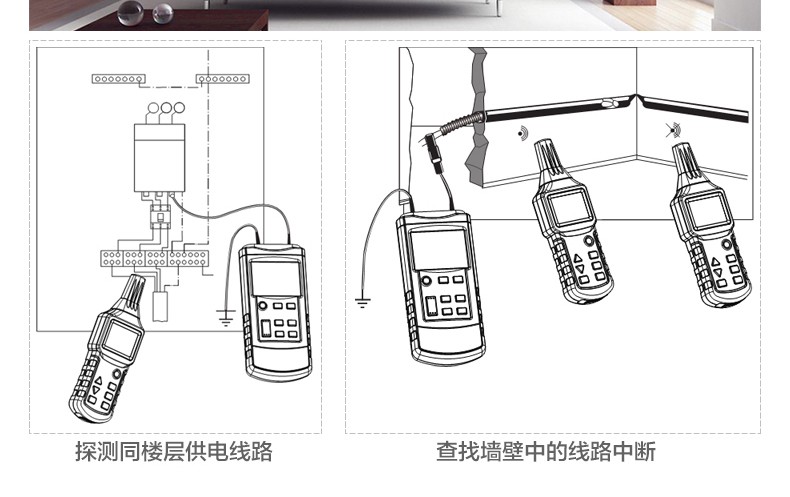 探测同楼层供电线路

查找墙壁中的线路中断