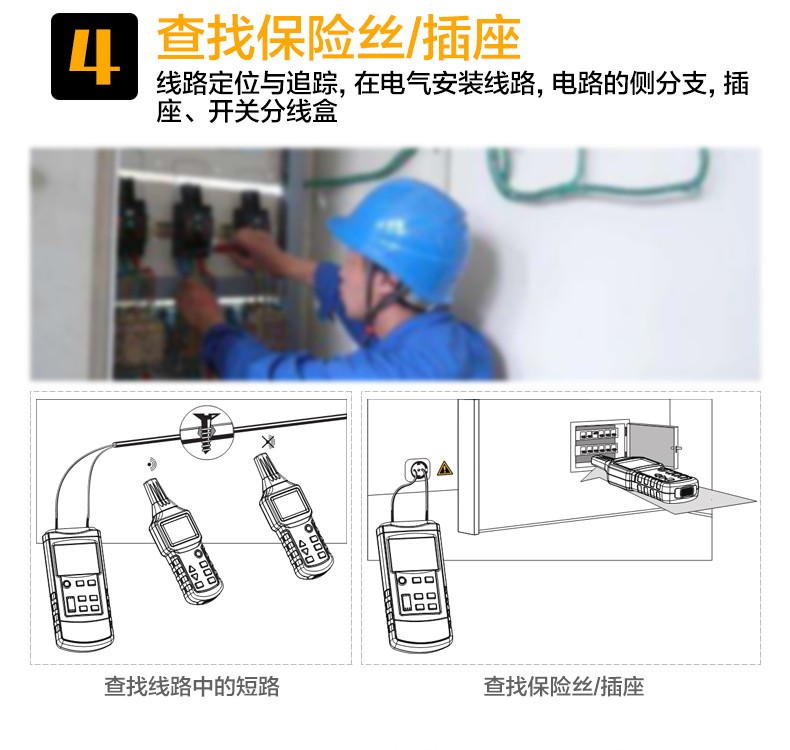 4 查找保险丝/插座

线路定位与追踪, 在电气安装线路, 电路的侧分支, 插座、开关分线盒

查找线路中的短路

查找保险丝/插座