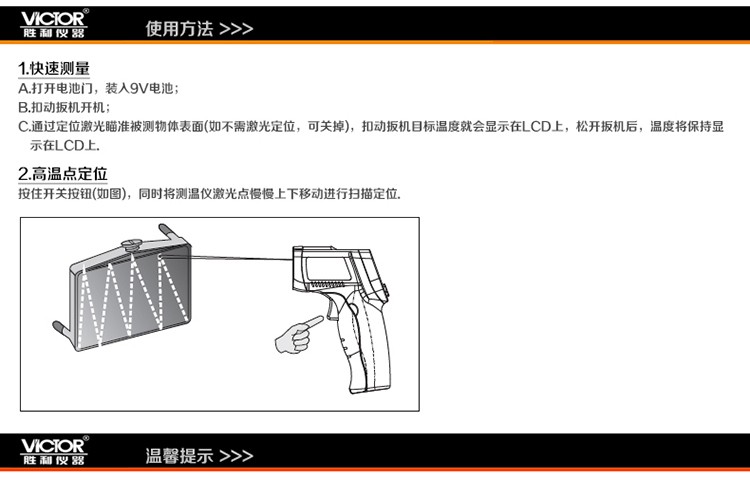 VICTOR®
胜利仪器

使用方法 >>>

1.快速测量

A.打开电池门，装入9V电池；

B.扣动扳机开机；

C.通过定位激光瞄准被测物体表面(如不需激光定位，可关掉)，扣动扳机目标温度就会显示在LCD上，松开扳机后，温度将保持显示在LCD上.

2.高温点定位

按住开关按钮(如图)，同时将测温仪激光点慢慢上下移动进行扫描定位.

VICTOR®
胜利仪器

温馨提示 >>>